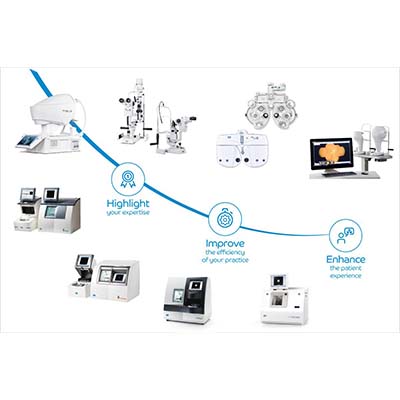 Highlight
your expertise

Improve
the efficiency
of your practice

Enhance
the patient
experience